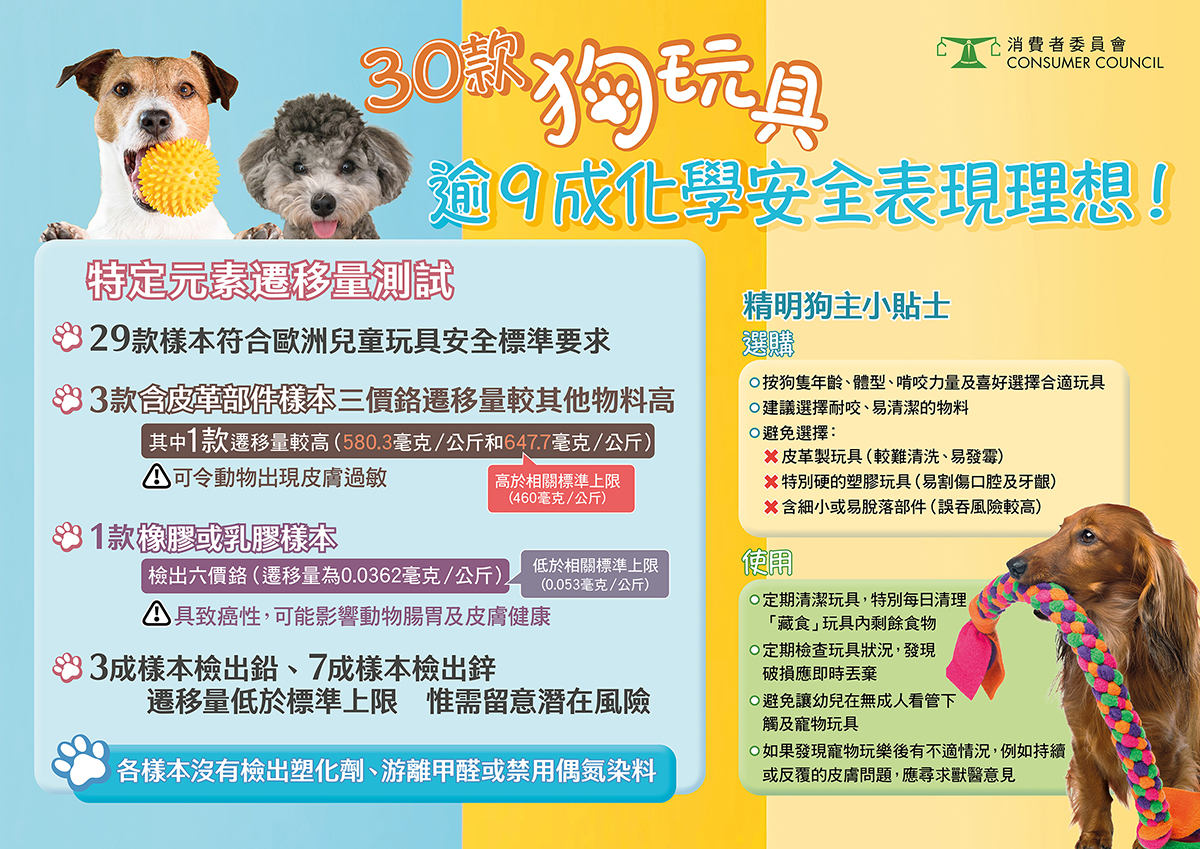 消費者委員會
CONSUMER COUNCIL

30款狗玩具
逾9成化學安全表現理想！

特定元素遷移量測試

29款樣本符合歐洲兒童玩具安全標準要求

3款含皮革部件樣本三價鉻遷移量較其他物料高

其中1款遷移量較高（580.3毫克／公斤和647.7毫克／公斤）

可令動物出現皮膚過敏

高於相關標準上限（460毫克／公斤）

1款橡膠或乳膠樣本

檢出六價鉻（遷移量為0.0362毫克／公斤）

低於相關標準上限（0.053毫克／公斤）

具致癌性，可能影響動物腸胃及皮膚健康

3成樣本檢出鉛、7成樣本檢出鋅
遷移量低於標準上限　惟需留意潛在風險

各樣本沒有檢出塑化劑、游離甲醛或禁用偶氮染料

精明狗主小貼士

選購

按狗隻年齡、體型、啃咬力量及喜好選擇合適玩具
建議選擇耐咬、易清潔的物料
避免選擇：
皮革製玩具（較難清洗、易發霉）
特別硬的塑膠玩具（易割傷口腔及牙齦）
含細小或易脫落部件（誤吞風險較高）

使用

定期清潔玩具，特別每日清理「藏食」玩具內剩餘食物
定期檢查玩具狀況，發現破損應即時丟棄
避免讓幼兒在無成人看管下觸及寵物玩具
如果發現寵物玩樂後有不適情況，例如持續或反覆的皮膚問題，應尋求獸醫意見