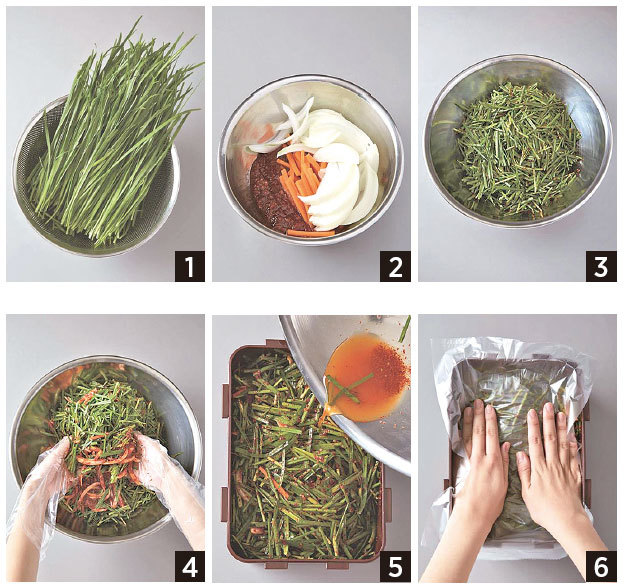 1

2

3

4

5

6