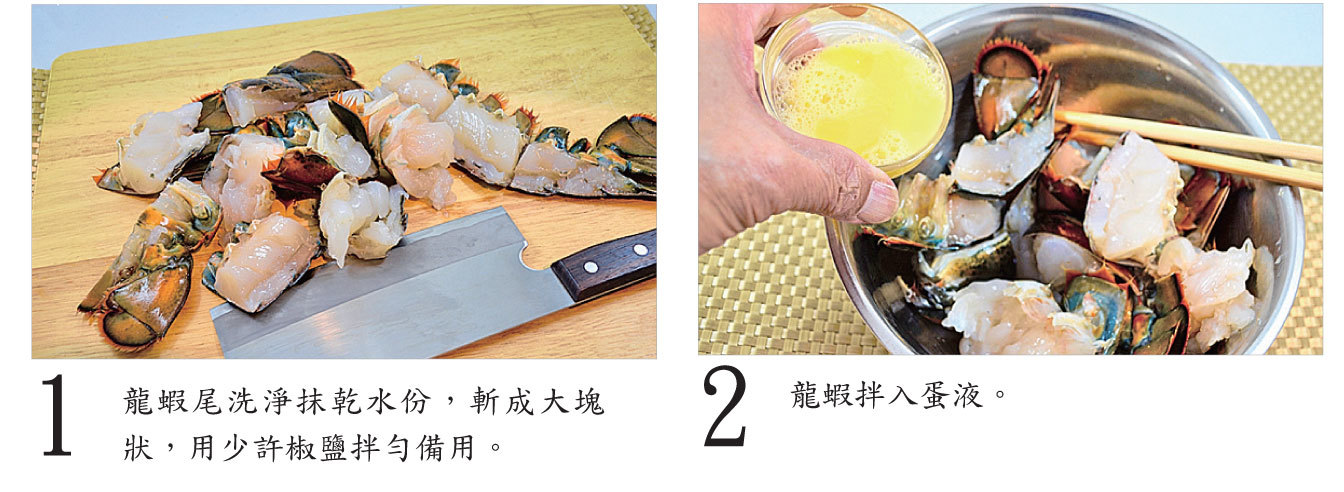 1 龍蝦尾洗淨抹乾水份，斬成大塊狀，用少許椒鹽拌勻備用。

2 龍蝦拌入蛋液。